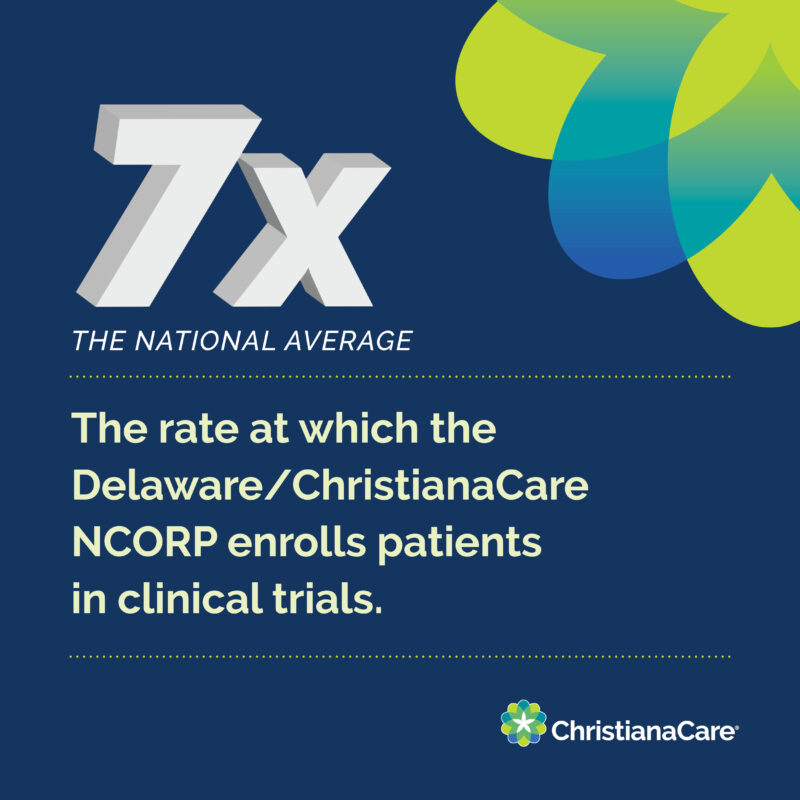 7x

THE NATIONAL AVERAGE

The rate at which the Delaware/ChristianaCare NCORP enrolls patients in clinical trials.

ChristianaCare®